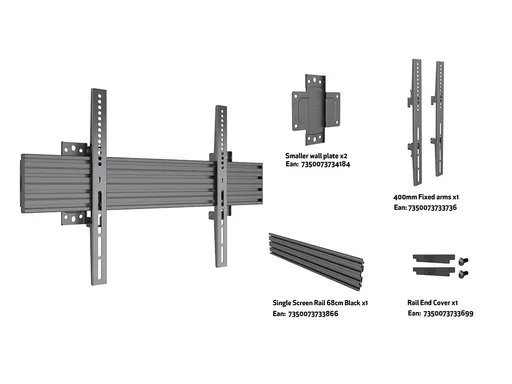 Smaller wall plate x2
Ean: 7350073734184

400mm Fixed arms x1
Ean: 7350073733736

Single Screen Rail 68cm Black x1
Ean: 7350073733866

Rail End Cover x1
Ean: 7350073733699