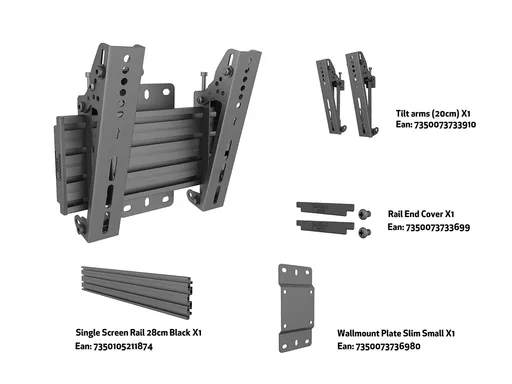 Tilt arms (20cm) X1
Ean: 7350073733910

Rail End Cover X1
Ean: 7350073733699

Single Screen Rail 28cm Black X1
Ean: 7350105211874

Wallmount Plate Slim Small X1
Ean: 7350073736980