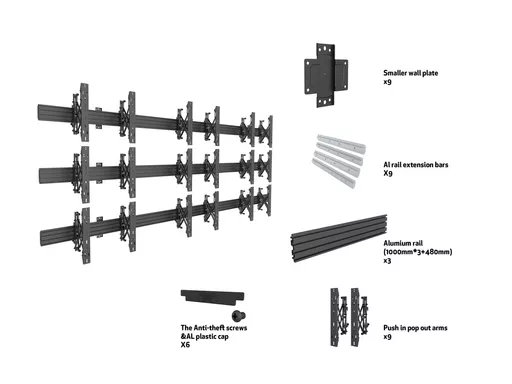 Smaller wall plate
x9

Al rail extension bars
X9

Alumium rail
(1000mm*3+480mm)
x3

The Anti-theft screws
&AL plastic cap
X6

Push in pop out arms
x9