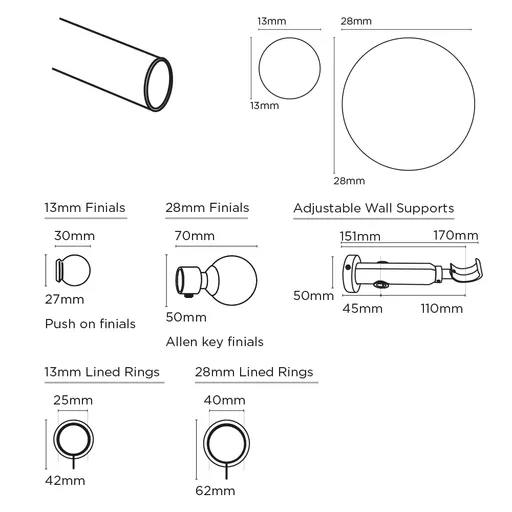 13mm
13mm
28mm
28mm

13mm Finials
30mm
27mm
Push on finials

28mm Finials
70mm
50mm
Allen key finials

Adjustable Wall Supports
151mm
170mm
50mm
45mm
110mm

13mm Lined Rings
25mm
42mm

28mm Lined Rings
40mm
62mm