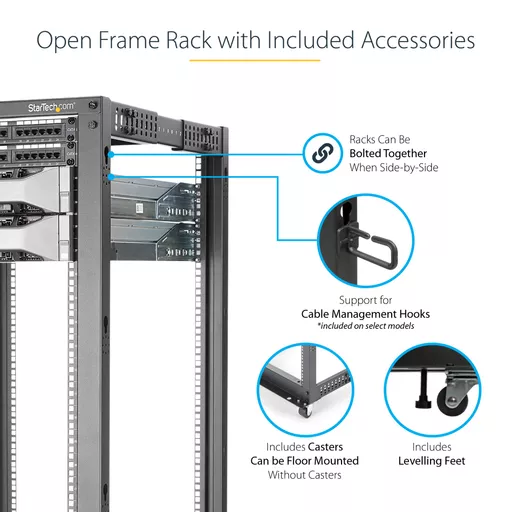 Open Frame Rack with Included Accessories

StarTech.com

Racks Can Be
Bolted Together
When Side-by-Side

Support for
Cable Management Hooks
*included on select models

Includes Casters
Can be Floor Mounted
Without Casters

Includes
Levelling Feet