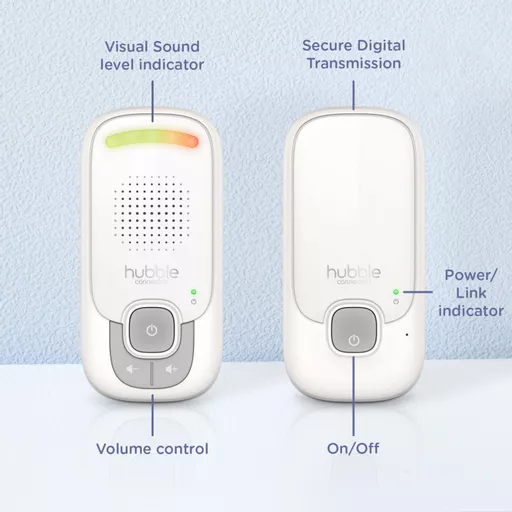 Visual Sound level indicator

Secure Digital Transmission

hubble connected

hubble connected

Power/ Link indicator

Volume control

On/Off