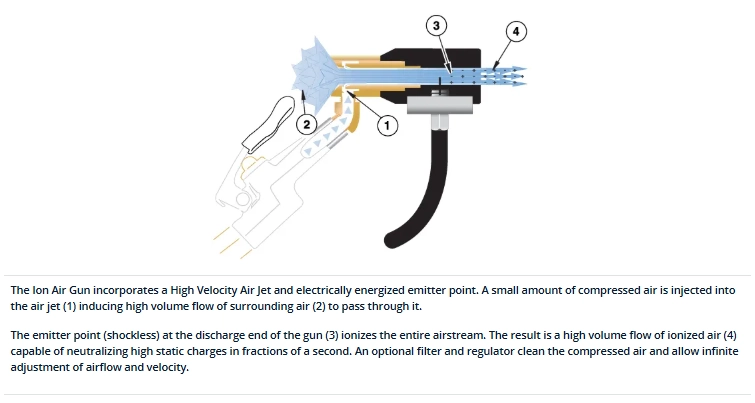 3

4

2

1

The Ion Air Gun incorporates a High Velocity Air Jet and electrically energized emitter point. A small amount of compressed air is injected into the air jet (1) inducing high volume flow of surrounding air (2) to pass through it.

The emitter point (shockless) at the discharge end of the gun (3) ionizes the entire airstream. The result is a high volume flow of ionized air (4) capable of neutralizing high static charges in fractions of a second. An optional filter and regulator clean the compressed air and allow infinite adjustment of airflow and velocity.