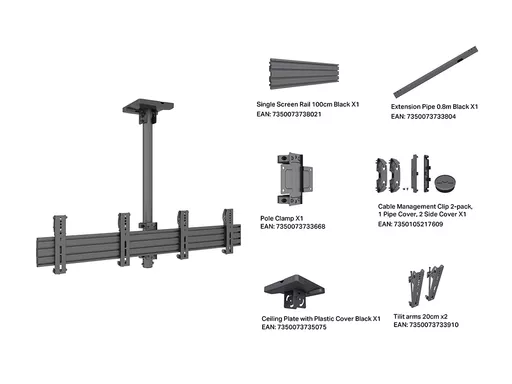 Single Screen Rail 100cm Black X1
EAN: 7350073738021

Extension Pipe 0.8m Black X1
EAN: 7350073733804

Pole Clamp X1
EAN: 7350073733668

Cable Management Clip 2-pack, 1 Pipe Cover, 2 Side Cover X1
EAN: 7350105217609

Ceiling Plate with Plastic Cover Black X1
EAN: 7350073735075

Tilit arms 20cm x2
EAN: 7350073733910