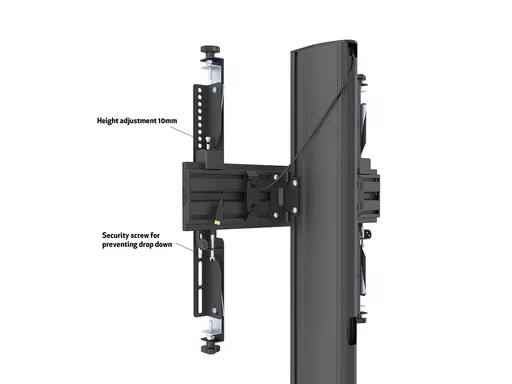 Height adjustment 10mm

Security screw for preventing drop down