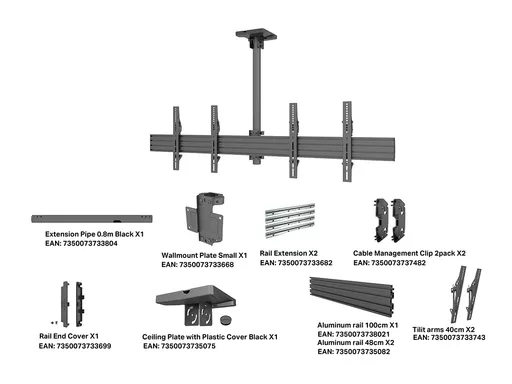 Extension Pipe 0.8m Black X1
EAN: 7350073733804

Wallmount Plate Small X1
EAN: 7350073733668

Rail Extension X2
EAN: 7350073733682

Cable Management Clip 2pack X2
EAN: 7350073737482

Rail End Cover X1
EAN: 7350073733699

Ceiling Plate with Plastic Cover Black X1
EAN: 7350073735075

Aluminum rail 100cm X1
EAN: 7350073738021
Aluminum rail 48cm X2
EAN: 7350073735082

Tilit arms 40cm X2
EAN: 7350073733743