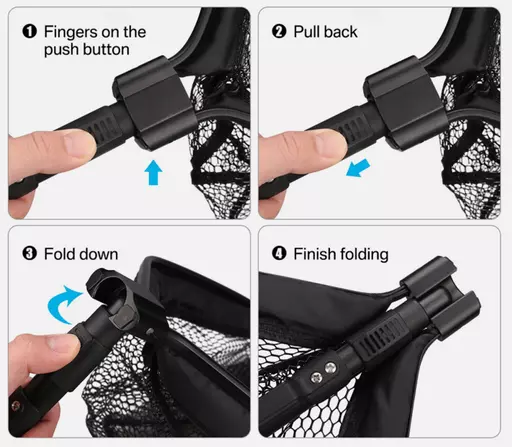 ❶ Fingers on the push button

❷ Pull back

❸ Fold down

❹ Finish folding