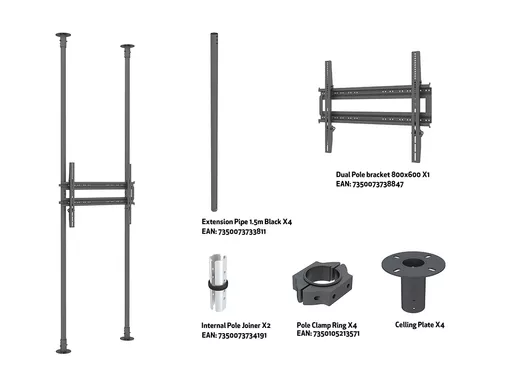 Dual Pole bracket 800x600 X1
EAN: 7350073738847

Extension Pipe 1.5m Black X4
EAN: 7350073733811

Internal Pole Joiner X2
EAN: 7350073734191

Pole Clamp Ring X4
EAN: 7350105213571

Ceiling Plate X4