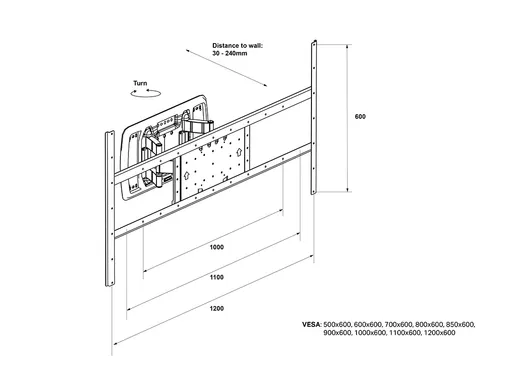 Distance to wall:
30 - 240mm

Turn

600

1000

1100

1200

VESA: 500x600, 600x600, 700x600, 800x600, 850x600, 900x600, 1000x600, 1100x600, 1200x600